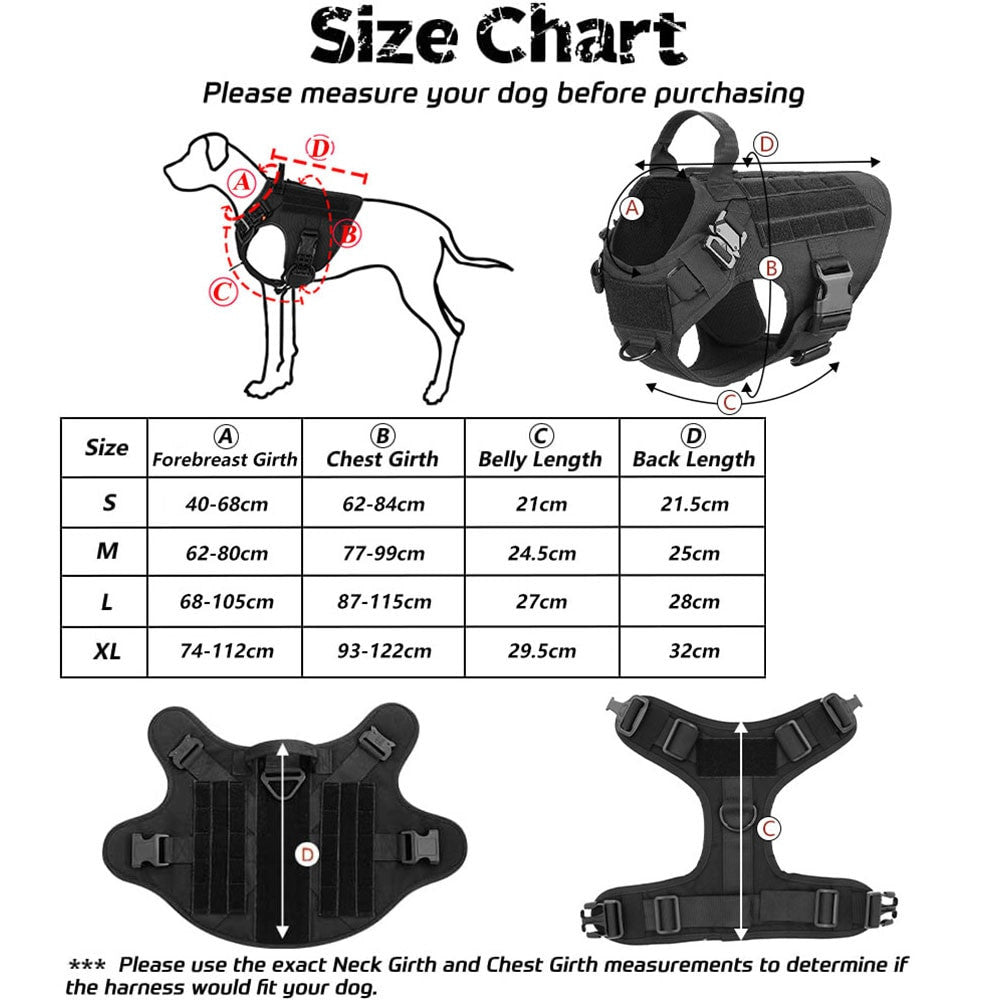 Size Chart

Please measure your dog before purchasing

D
A
B
C

D
A
B
C

| Size | A Forebreast Girth | B Chest Girth | C Belly Length | D Back Length |
|---|---|---|---|---|
| S | 40-68cm | 62-84cm | 21cm | 21.5cm |
| M | 62-80cm | 77-99cm | 24.5cm | 25cm |
| L | 68-105cm | 87-115cm | 27cm | 28cm |
| XL | 74-112cm | 93-122cm | 29.5cm | 32cm |

D

C

*** Please use the exact Neck Girth and Chest Girth measurements to determine if the harness would fit your dog.